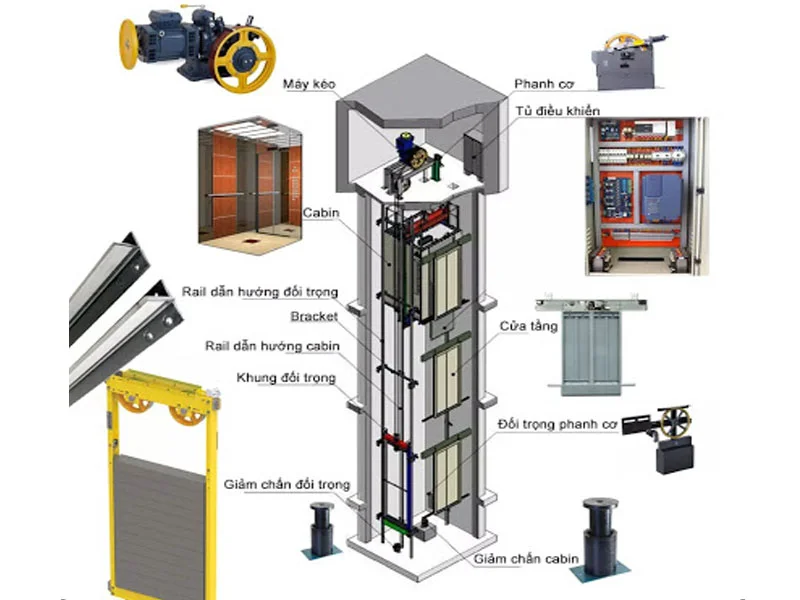 Máy kéo
Phanh cơ
Tủ điều khiển
Cabin
Rail dẫn hướng đối trọng
Bracket
Rail dẫn hướng cabin
Khung đối trọng
Cửa tầng
Đối trọng phanh cơ
Giảm chấn đối trọng
Giảm chấn cabin